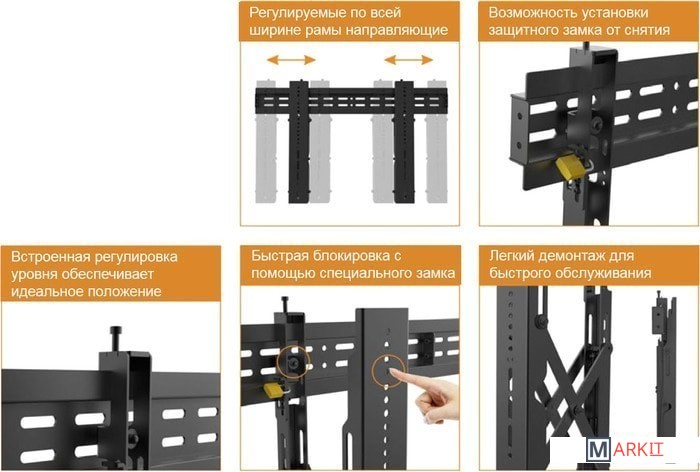 Регулируемые по всей ширине рамы направляющие

Возможность установки защитного замка от снятия

Встроенная регулировка уровня обеспечивает идеальное положение

Быстрая блокировка с помощью специального замка

Легкий демонтаж для быстрого обслуживания

MARKIT