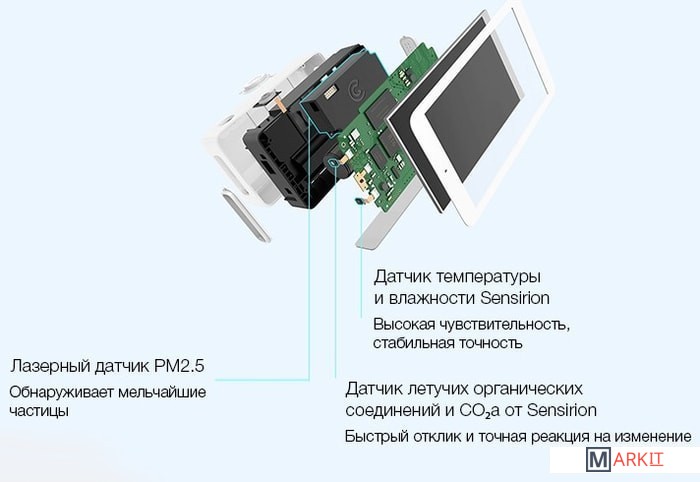 Датчик температуры и влажности Sensirion

Высокая чувствительность, стабильная точность

Лазерный датчик PM2.5

Обнаруживает мельчайшие частицы

Датчик летучих органических соединений и $CO_2$а от Sensirion

Быстрый отклик и точная реакция на изменение

MARKIT