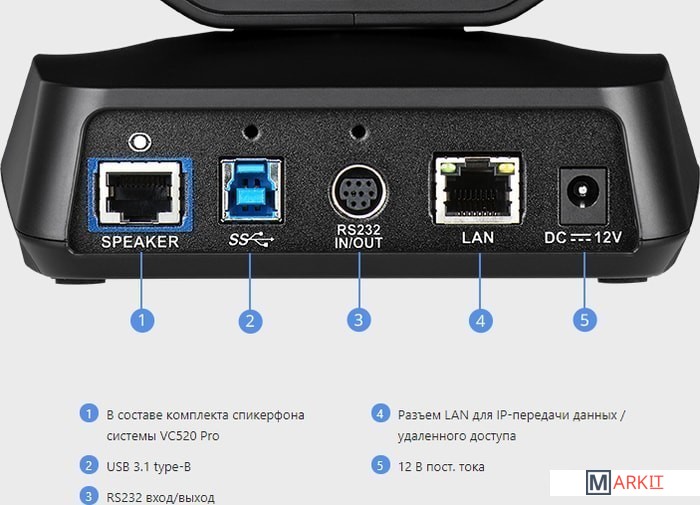 SPEAKER

SS

RS232 IN/OUT

LAN

DC 12V

1

2

3

4

5

1 В составе комплекта спикерфона системы VC520 Pro

2 USB 3.1 type-B

3 RS232 вход/выход

4 Разъем LAN для IP-передачи данных / удаленного доступа

5 12 В пост. тока

MARKIT