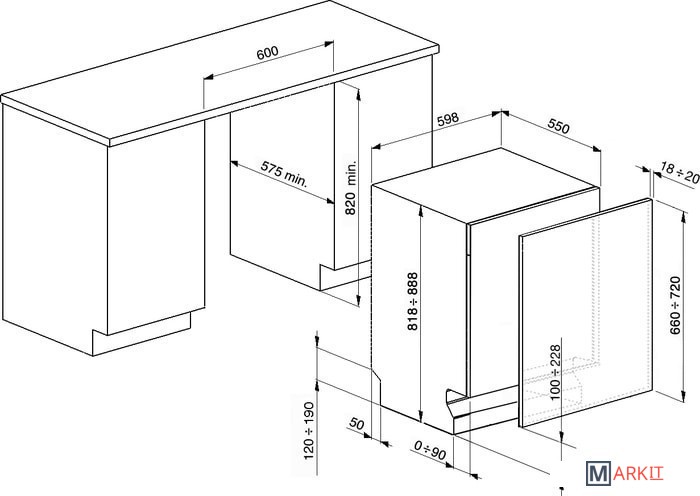 600
575 min.
820 min.
598
550
18 ÷ 20
818 ÷ 888
660 ÷ 720
100 ÷ 228
120 ÷ 190
50
0 ÷ 90
MARKIT