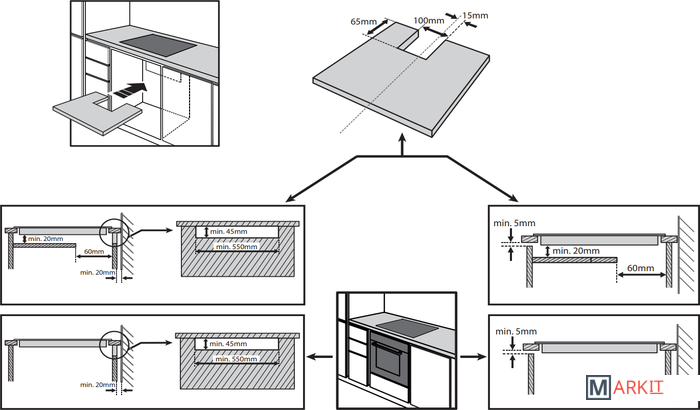 65mm
100mm
15mm

min. 20mm
60mm
min. 20mm

min. 45mm
min. 550mm

min. 5mm
min. 20mm
60mm

min. 20mm

min. 45mm
min. 550mm

min. 5mm

MARKIT