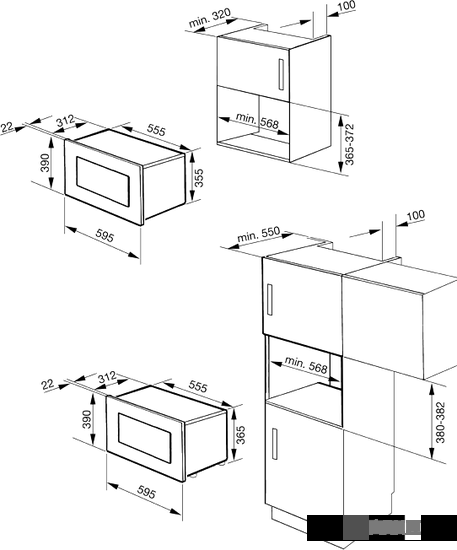 min. 320
100
min. 568
365-372
22
312
555
390
355
595
min. 550
100
min. 568
380-382
22
312
555
390
365
595