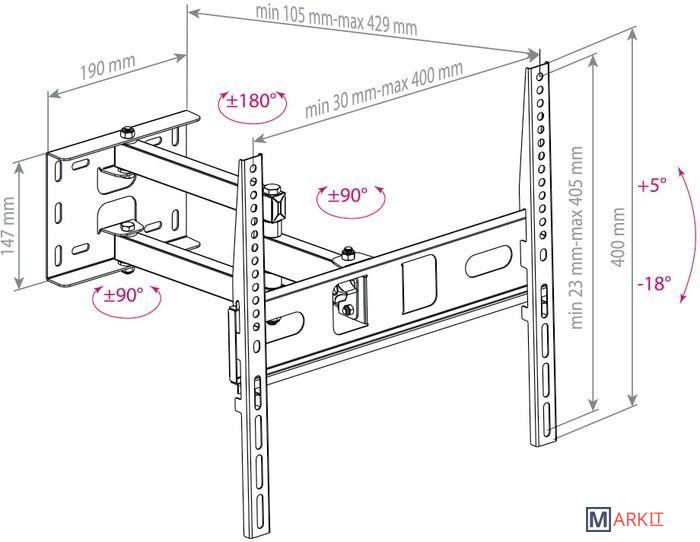 min 105 mm-max 429 mm

190 mm

±180°

min 30 mm-max 400 mm

147 mm

±90°

±90°

min 23 mm-max 405 mm

400 mm

+5°

-18°

MARKIT