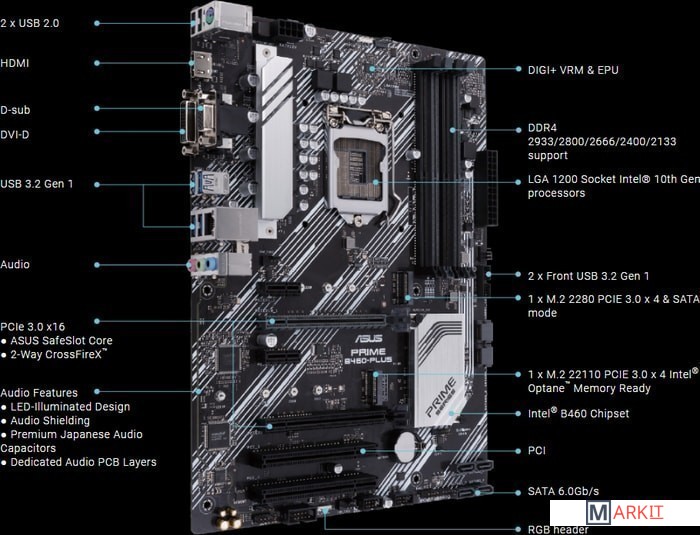 2 x USB 2.0

HDMI

D-sub

DVI-D

USB 3.2 Gen 1

Audio

PCIe 3.0 x16
● ASUS SafeSlot Core
● 2-Way CrossFireX™

Audio Features
● LED-Illuminated Design
● Audio Shielding
● Premium Japanese Audio Capacitors
● Dedicated Audio PCB Layers

DIGI+ VRM & EPU

DDR4 2933/2800/2666/2400/2133 support

LGA 1200 Socket Intel® 10th Gen processors

2 x Front USB 3.2 Gen 1

1 x M.2 2280 PCIE 3.0 x 4 & SATA mode

1 x M.2 22110 PCIE 3.0 x 4 Intel® Optane™ Memory Ready

Intel® B460 Chipset

PCI

SATA 6.0Gb/s

RGB header

ASUS
PRIME
B460-PLUS

PRIME SERIES

MARKIT