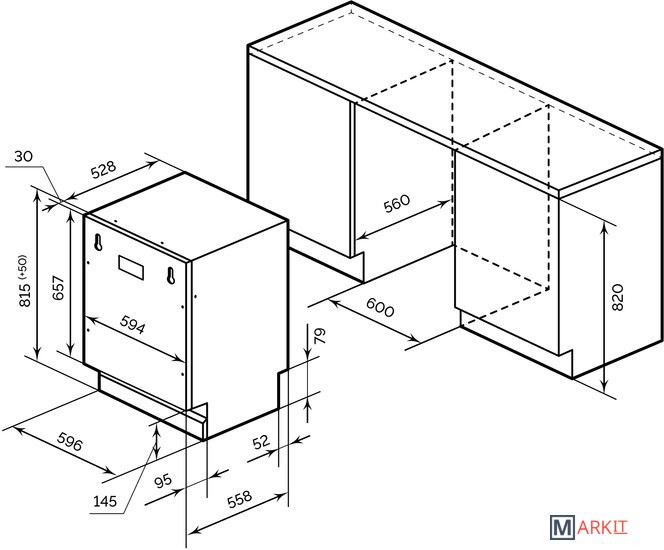 30
528
815 (+50)
657
594
596
145
95
558
52
79
560
600
820
MARKIT