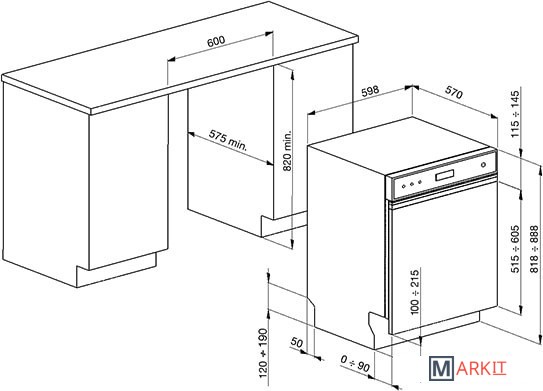 600
575 min.
820 min.
598
570
115 ÷ 145
515 ÷ 605
818 ÷ 888
100 ÷ 215
120 ÷ 190
50
0 ÷ 90
MARKIT