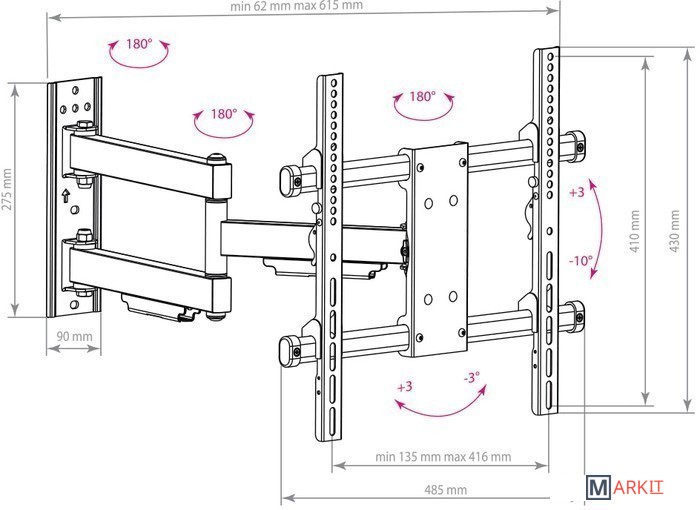 min 62 mm max 615 mm

180°

180°

180°

275 mm

90 mm

+3

-10°

410 mm

430 mm

+3

-3°

min 135 mm max 416 mm

485 mm

MARKIT