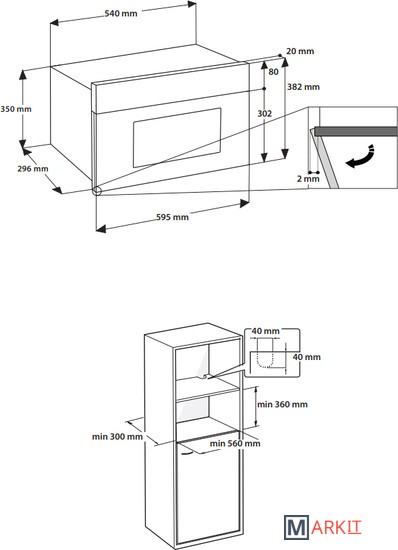 540 mm

20 mm

80

382 mm

350 mm

302

296 mm

2 mm

595 mm

40 mm

40 mm

min 360 mm

min 300 mm

min 560 mm

MARKIT