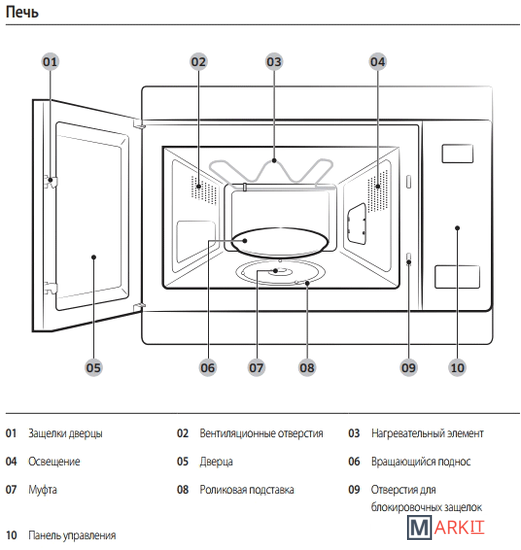 Печь

01

02

03

04

05

06

07

08

09

10

01 Защелки дверцы
02 Вентиляционные отверстия
03 Нагревательный элемент
04 Освещение
05 Дверца
06 Вращающийся поднос
07 Муфта
08 Роликовая подставка
09 Отверстия для блокировочных защелок
10 Панель управления

MARKIT