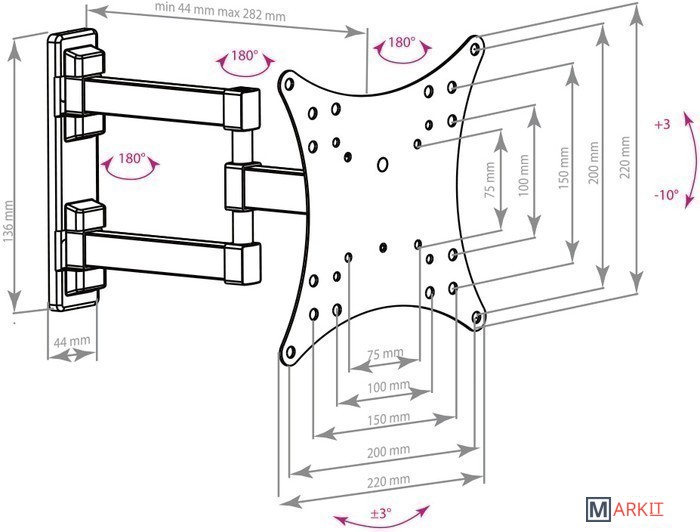 min 44 mm max 282 mm

180°

180°

180°

136 mm

44 mm

75 mm

100 mm

150 mm

200 mm

220 mm

+3

-10°

75 mm

100 mm

150 mm

200 mm

220 mm

±3°

MARKIT