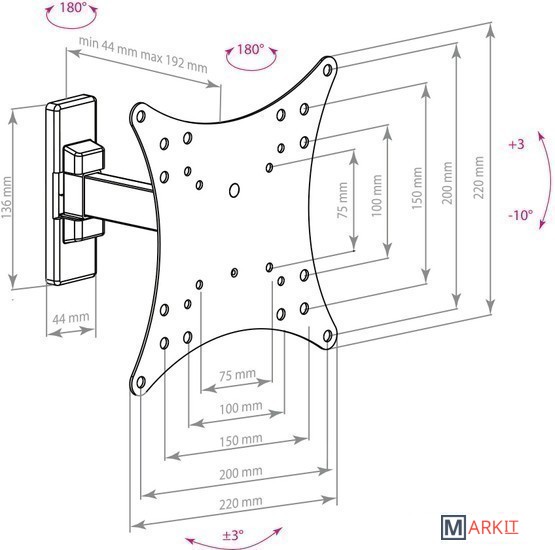 180°

min 44 mm max 192 mm

180°

136 mm

44 mm

75 mm

100 mm

150 mm

200 mm

220 mm

+3

-10°

75 mm

100 mm

150 mm

200 mm

220 mm

±3°

MARKIT