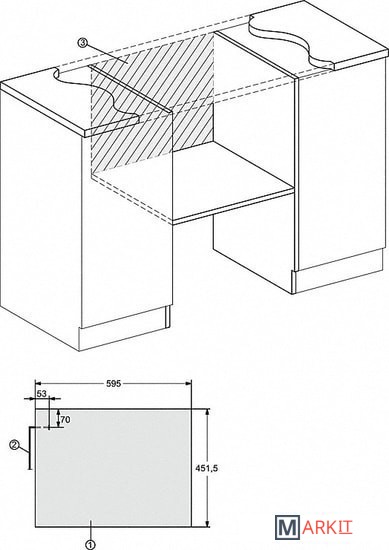 ③

595
53
70
②
451,5
①

MARKIT