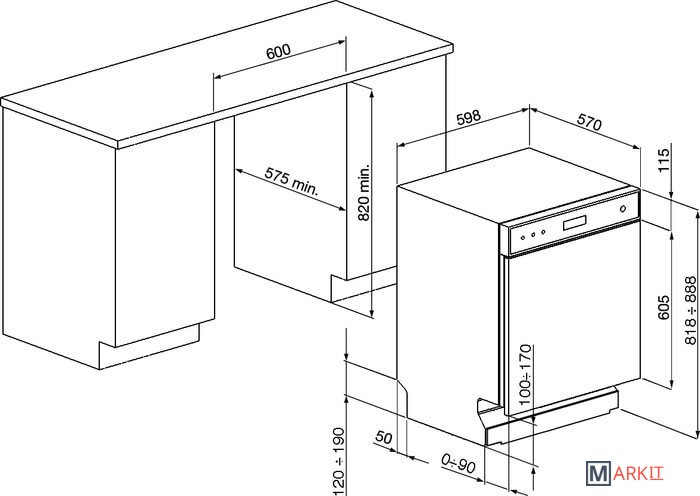 600
575 min.
820 min.
598
570
115
605
818 ÷ 888
100÷170
120 ÷ 190
50
0÷90
MARKIT