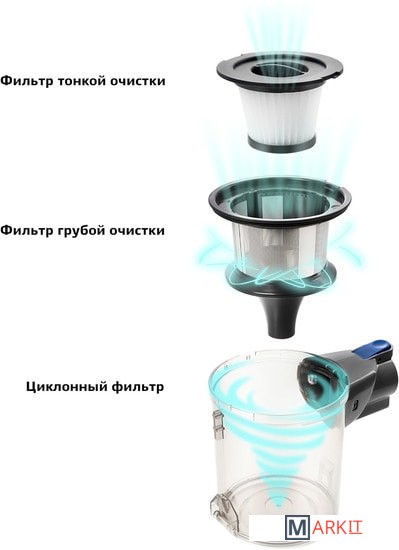 Фильтр тонкой очистки

Фильтр грубой очистки

Циклонный фильтр

MARKIT