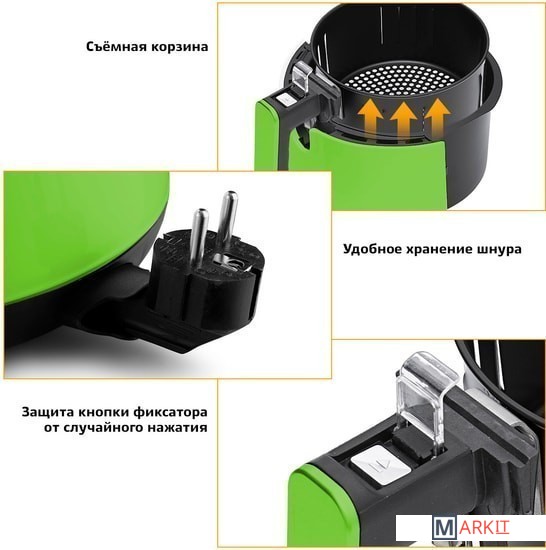 Съёмная корзина

Удобное хранение шнура

Защита кнопки фиксатора от случайного нажатия

MARKIT