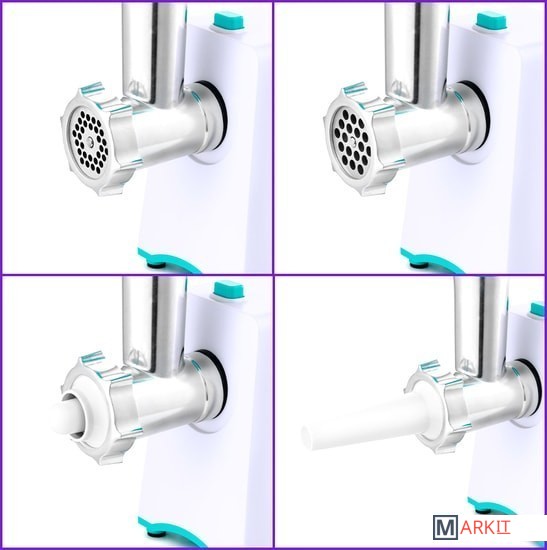 MARKIT