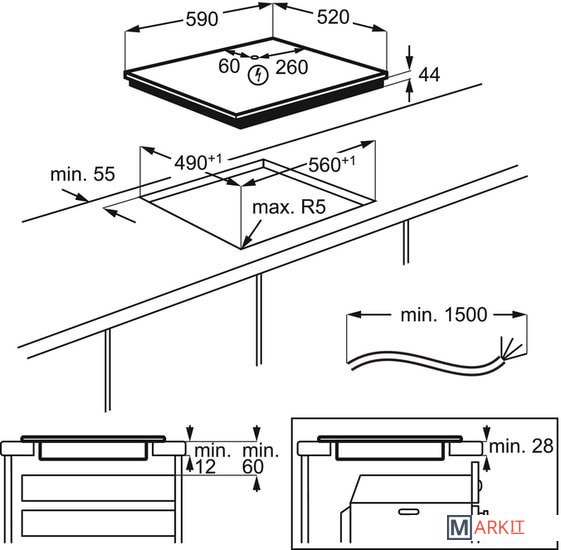 590
520
60
260
44
$490^{+1}$
$560^{+1}$
min. 55
max. R5
min. 1500
min. 12
min. 60
min. 28
MARKIT