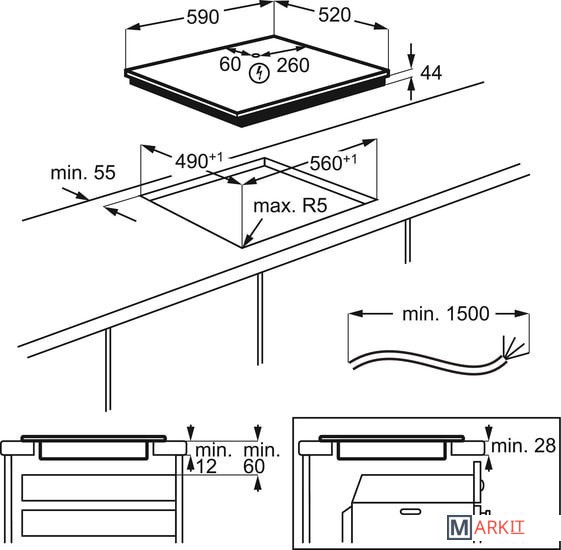 590
520
60
260
44
$490^{+1}$
$560^{+1}$
min. 55
max. R5
min. 1500
min. 12
min. 60
min. 28
MARKIT