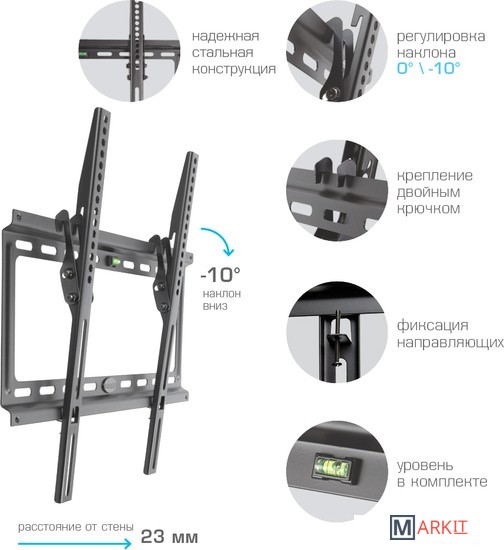 надежная стальная конструкция

регулировка наклона
0° \ -10°

крепление двойным крючком

-10°
наклон вниз

фиксация направляющих

уровень в комплекте

расстояние от стены
23 мм

MARKIT