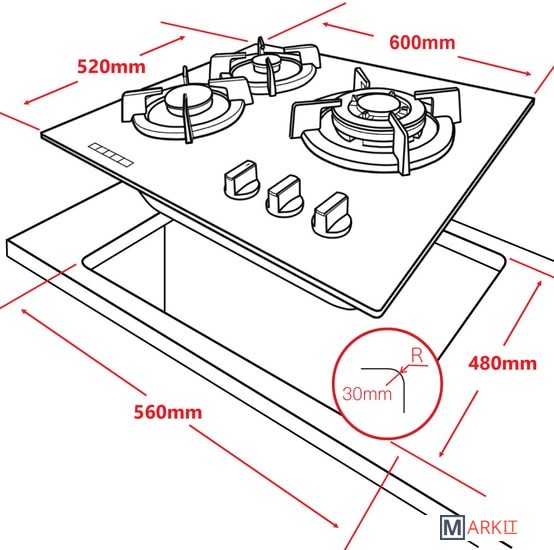 520mm

600mm

R

30mm

480mm

560mm

MARKIT