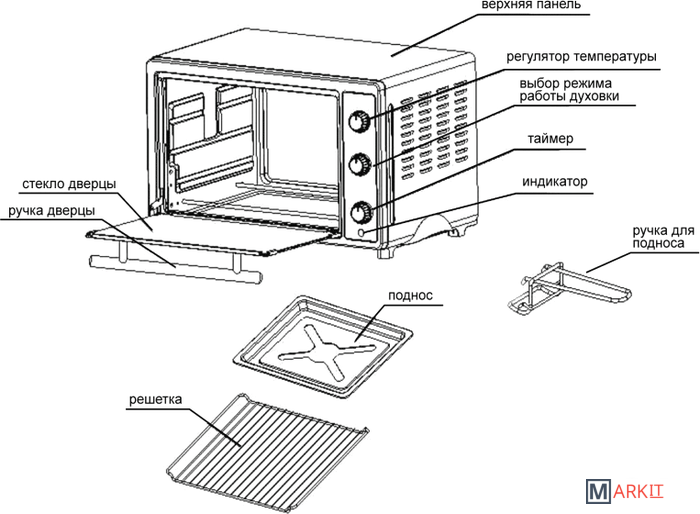 верхняя панель

регулятор температуры

выбор режима работы духовки

таймер

индикатор

стекло дверцы

ручка дверцы

ручка для подноса

поднос

решетка

MARKIT