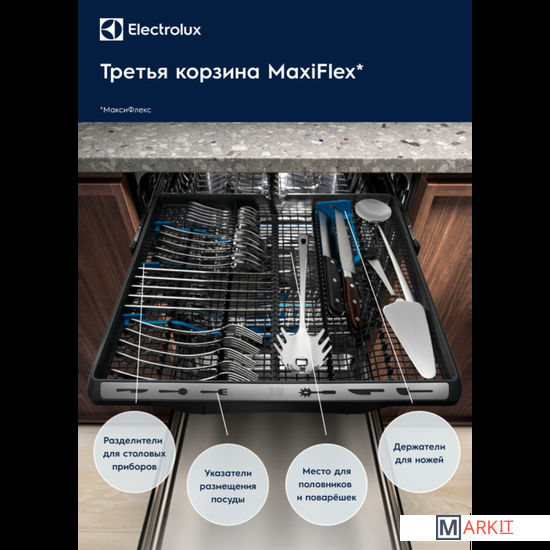 Electrolux

Третья корзина MaxiFlex*

*МаксиФлекс

Разделители для столовых приборов

Указатели размещения посуды

Место для половников и поварёшек

Держатели для ножей

MARKIT