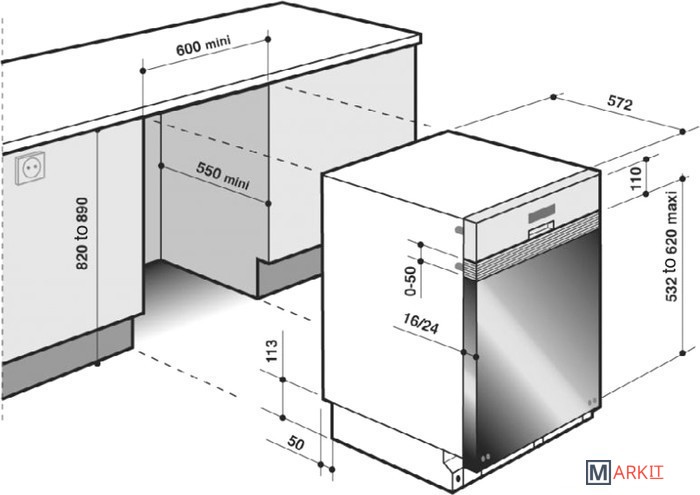 600 mini

572

550 mini

110

820 to 890

532 to 620 maxi

0-50

16/24

113

50

MARKIT