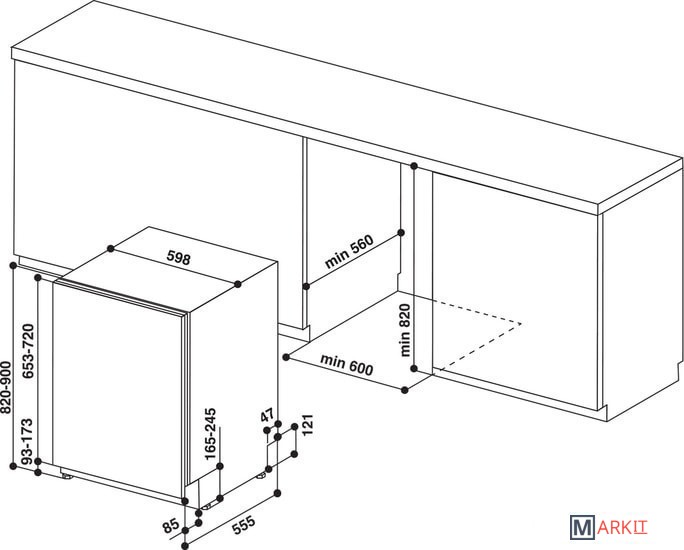 598
min 560
min 820
min 600
820-900
653-720
93-173
165-245
47
121
85
555
MARKIT