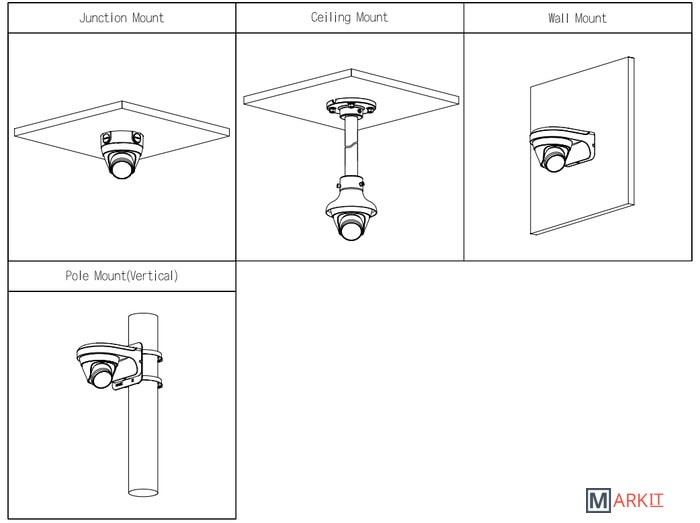 Junction Mount

Ceiling Mount

Wall Mount

Pole Mount(Vertical)

MARKIT