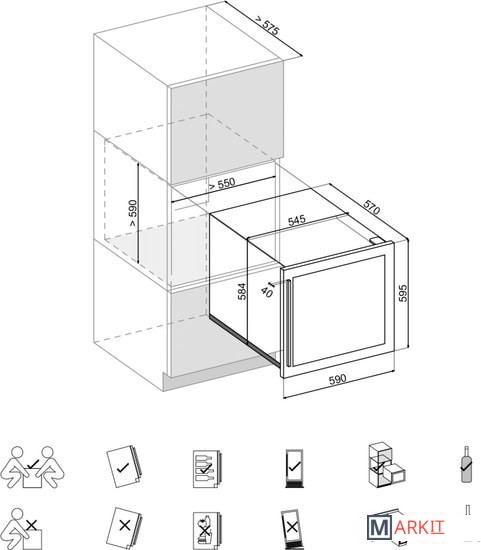 > 575

> 550

> 590

570

545

584

40

595

590

MARKIT