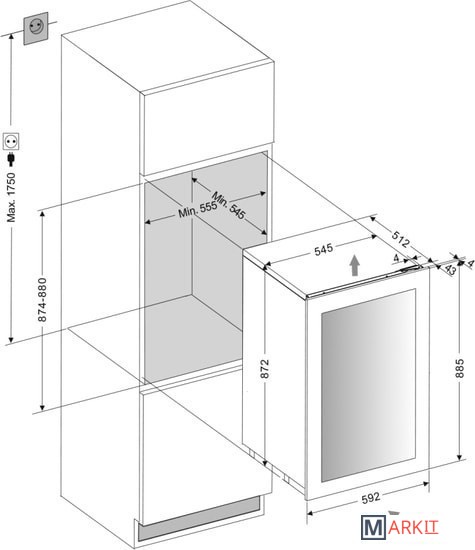 Max. 1750

874-880

Min. 555

Min. 545

545

512

4

43

4

872

885

592

MARKIT