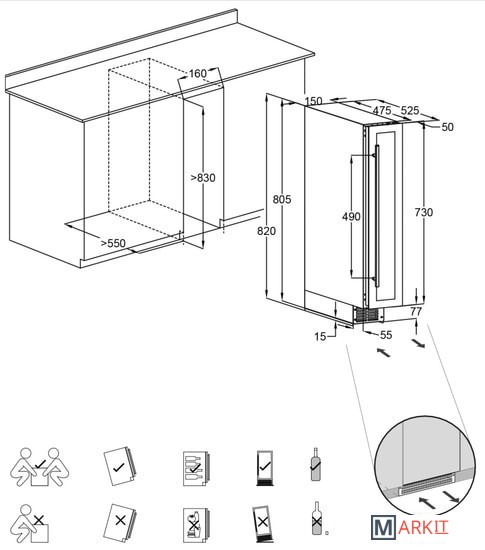 160
>830
>550
150
475
525
50
805
820
490
730
77
15
55
MARKIT