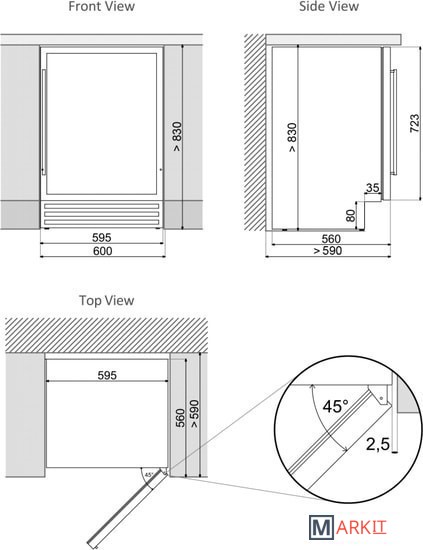 Front View

> 830

595

600

Side View

> 830

723

35

80

560

> 590

Top View

595

560

> 590

45°

45°

2,5

MARKIT