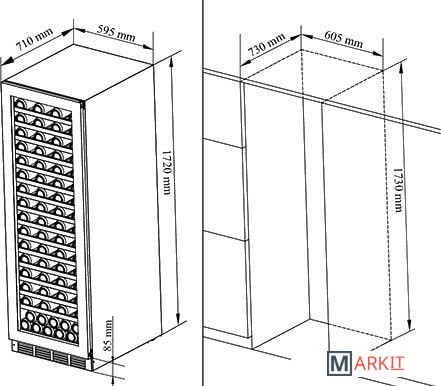 710 mm
595 mm
1720 mm
85 mm
730 mm
605 mm
1730 mm
MARKIT