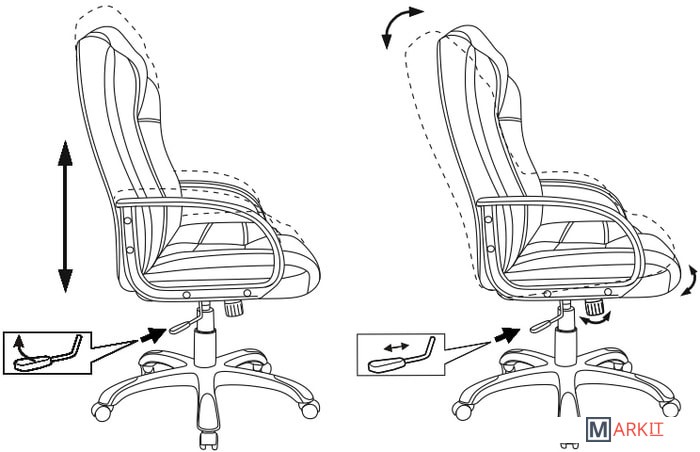 MARKIT