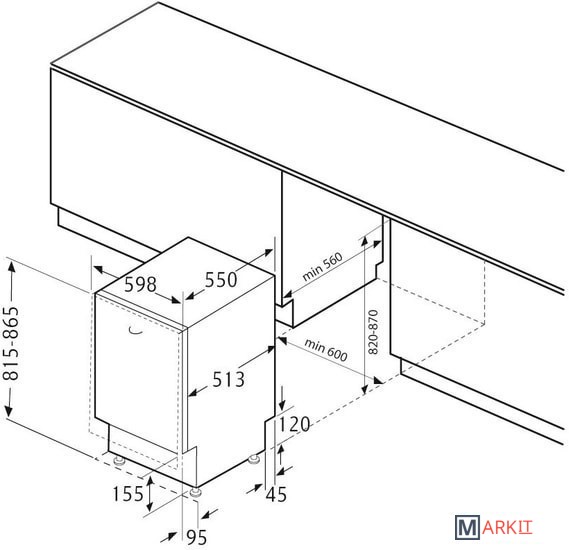 815-865
598
550
min 560
820-870
min 600
513
120
155
45
95
MARKIT