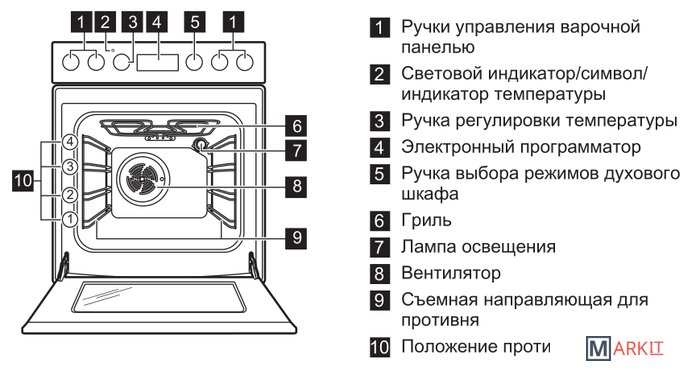 1 2 3 4 5 1

6

7

8

9

10

4

3

2

1

1 Ручки управления варочной панелью

2 Световой индикатор/символ/ индикатор температуры

3 Ручка регулировки температуры

4 Электронный программатор

5 Ручка выбора режимов духового шкафа

6 Гриль

7 Лампа освещения

8 Вентилятор

9 Съемная направляющая для противня

10 Положение проти

MARKIT