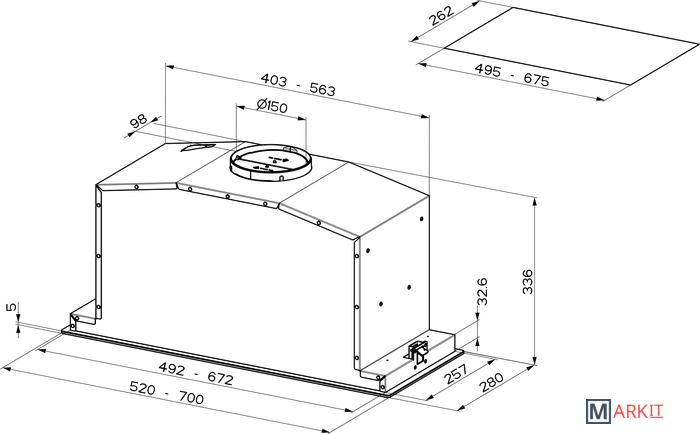 262
495 - 675
403 - 563
Ø150
98
336
32.6
5
492 - 672
520 - 700
257
280
MARKIT