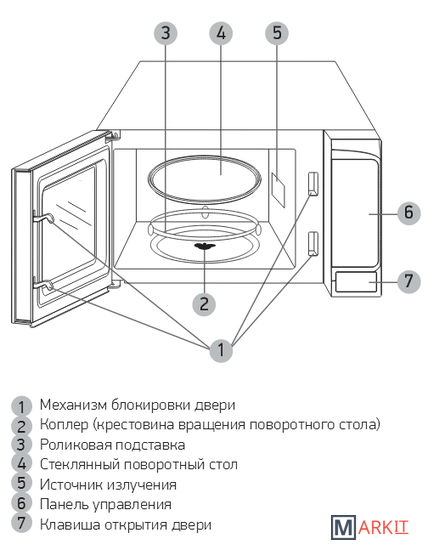 3 4 5

6

7

2

1

1 Механизм блокировки двери
2 Коплер (крестовина вращения поворотного стола)
3 Роликовая подставка
4 Стеклянный поворотный стол
5 Источник излучения
6 Панель управления
7 Клавиша открытия двери

MARKIT