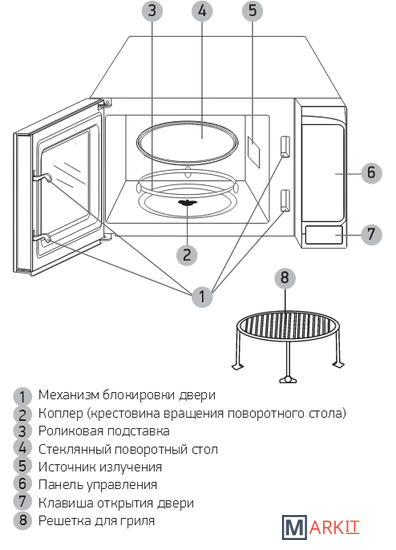 3
4
5
6
7
2
1
8

1 Механизм блокировки двери
2 Коплер (крестовина вращения поворотного стола)
3 Роликовая подставка
4 Стеклянный поворотный стол
5 Источник излучения
6 Панель управления
7 Клавиша открытия двери
8 Решетка для гриля

MARKIT