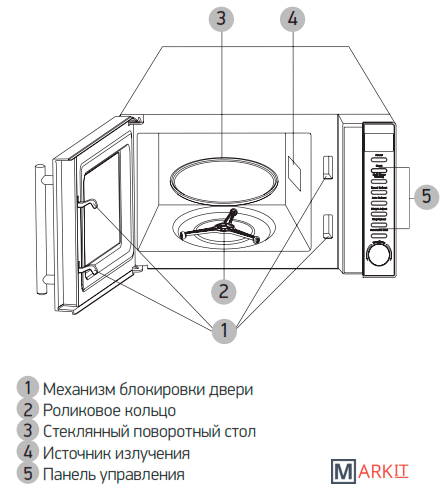 3
4
5
2
1

1 Механизм блокировки двери
2 Роликовое кольцо
3 Стеклянный поворотный стол
4 Источник излучения
5 Панель управления

MARKIT