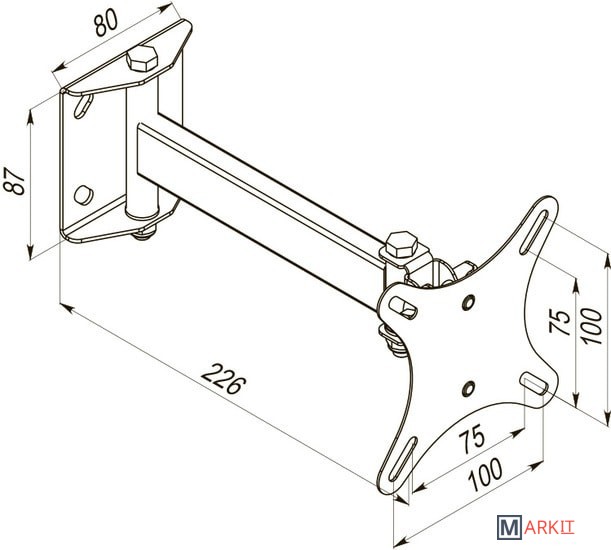 80

87

226

75

100

75

100

MARKIT