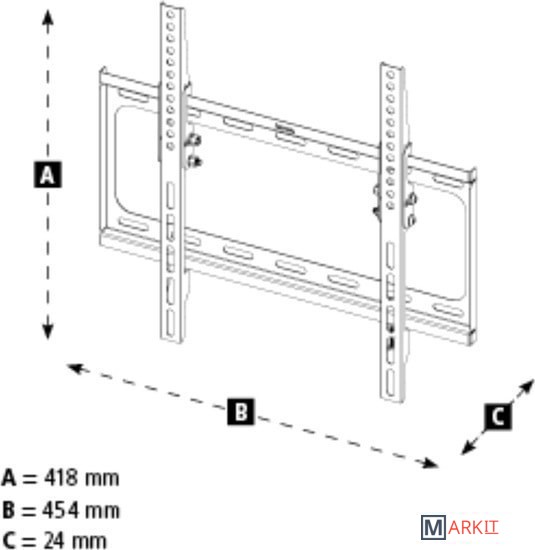 A

B

C

A = 418 mm
B = 454 mm
C = 24 mm

MARKIT